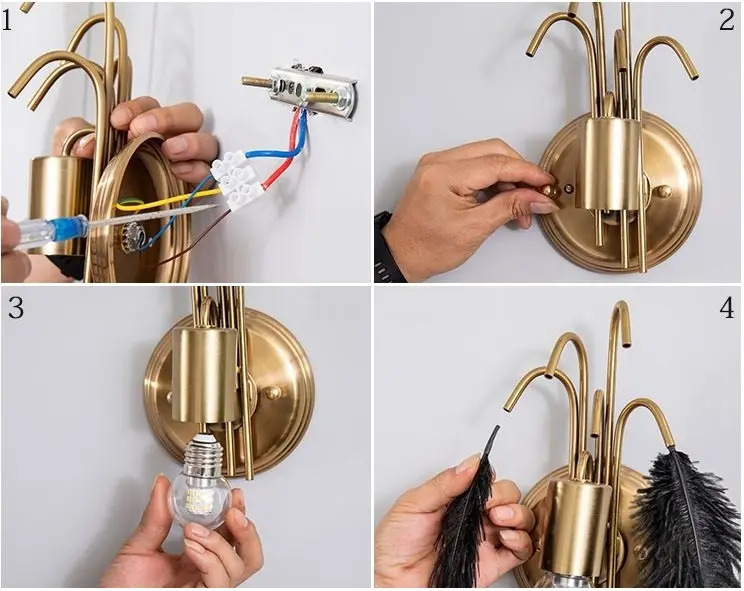 1

2

3

4